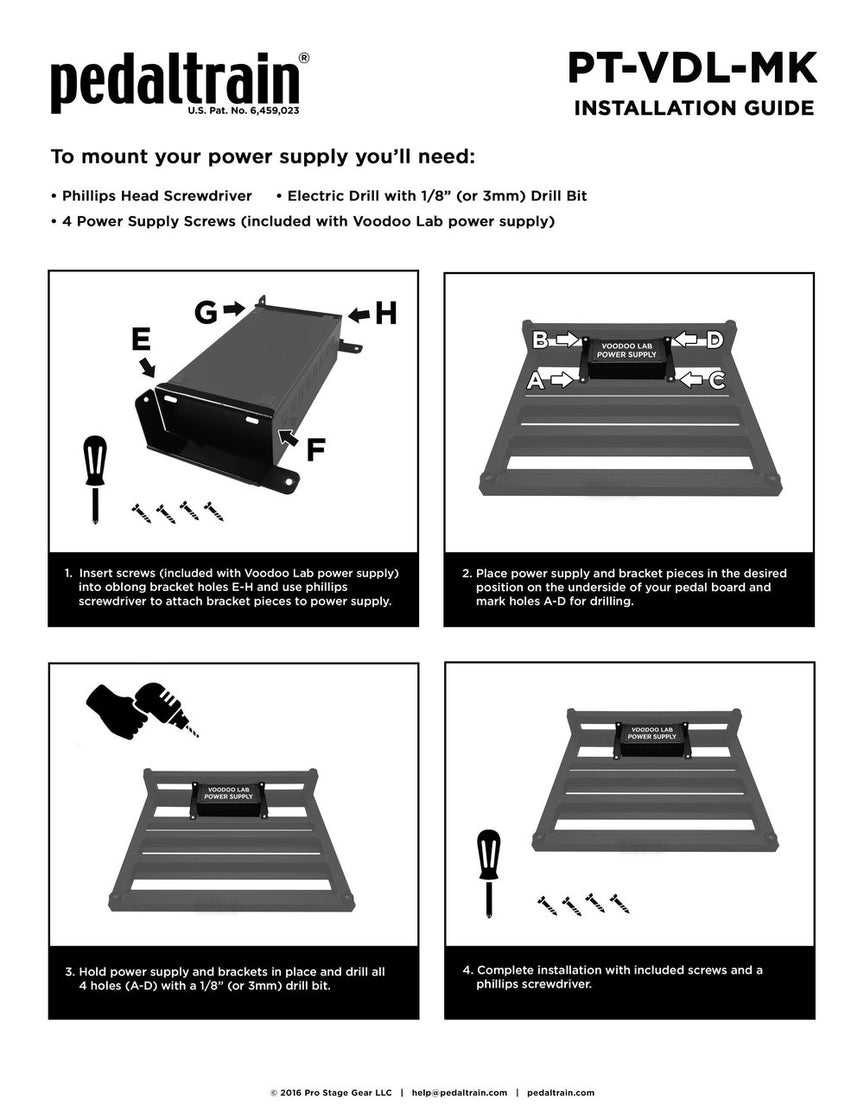 pedaltrain®
U.S. Pat. No. 6,459,023

PT-VDL-MK
INSTALLATION GUIDE

To mount your power supply you'll need:

• Phillips Head Screwdriver • Electric Drill with 1/8" (or 3mm) Drill Bit
• 4 Power Supply Screws (included with Voodoo Lab power supply)

G H E F

1. Insert screws (included with Voodoo Lab power supply) into oblong bracket holes E-H and use phillips screwdriver to attach bracket pieces to power supply.

B D A C
VOODOO LAB POWER SUPPLY

2. Place power supply and bracket pieces in the desired position on the underside of your pedal board and mark holes A-D for drilling.

VOODOO LAB POWER SUPPLY

3. Hold power supply and brackets in place and drill all 4 holes (A-D) with a 1/8" (or 3mm) drill bit.

VOODOO LAB POWER SUPPLY

4. Complete installation with included screws and a phillips screwdriver.

© 2016 Pro Stage Gear LLC | help@pedaltrain.com | pedaltrain.com